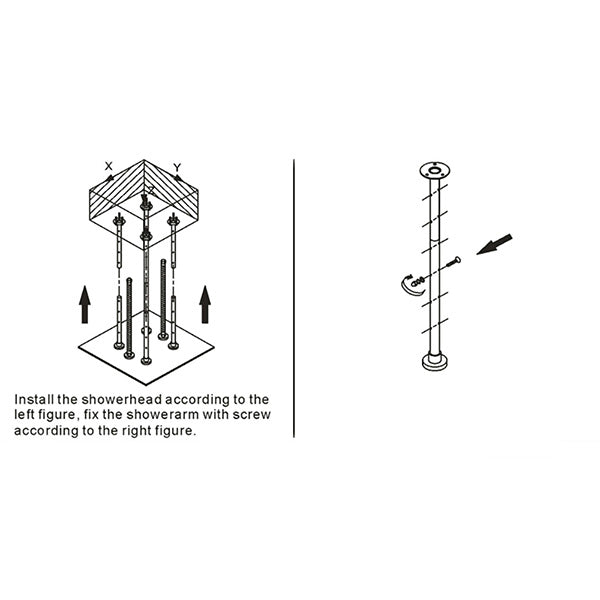 X
Y
Z

Install the showerhead according to the left figure, fix the showerarm with screw according to the right figure.