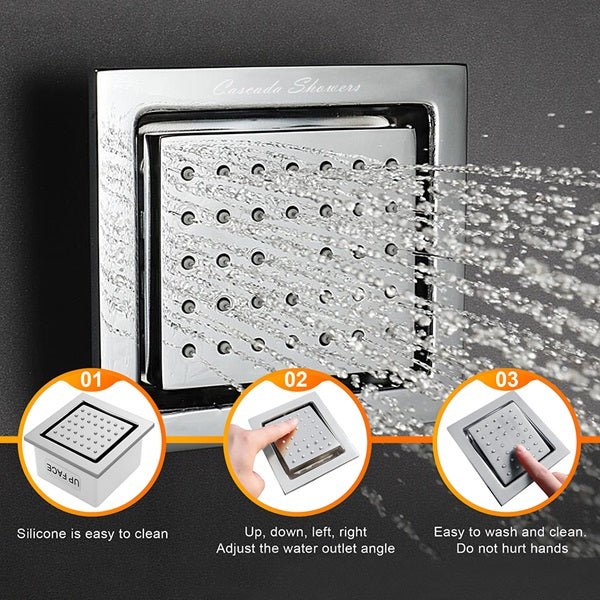 Cascada Showers

01

UP FACE

Silicone is easy to clean

02

Up, down, left, right
Adjust the water outlet angle

03

Easy to wash and clean.
Do not hurt hands