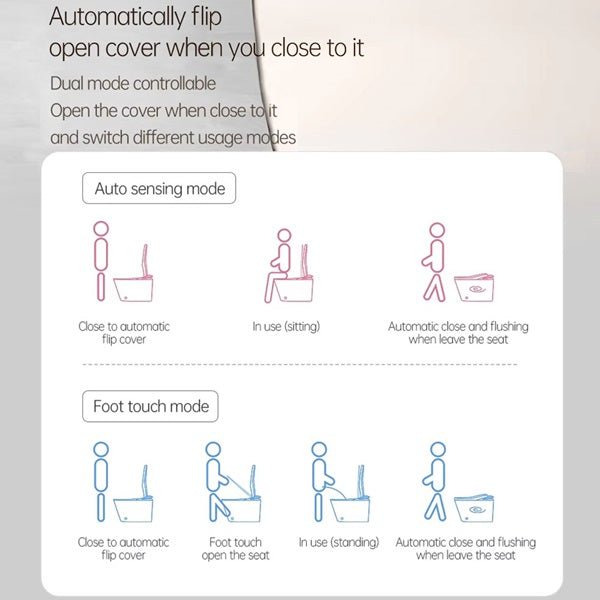 Automatically flip open cover when you close to it

Dual mode controllable
Open the cover when close to it
and switch different usage modes

Auto sensing mode

Close to automatic flip cover

In use (sitting)

Automatic close and flushing when leave the seat

Foot touch mode

Close to automatic flip cover

Foot touch open the seat

In use (standing)

Automatic close and flushing when leave the seat