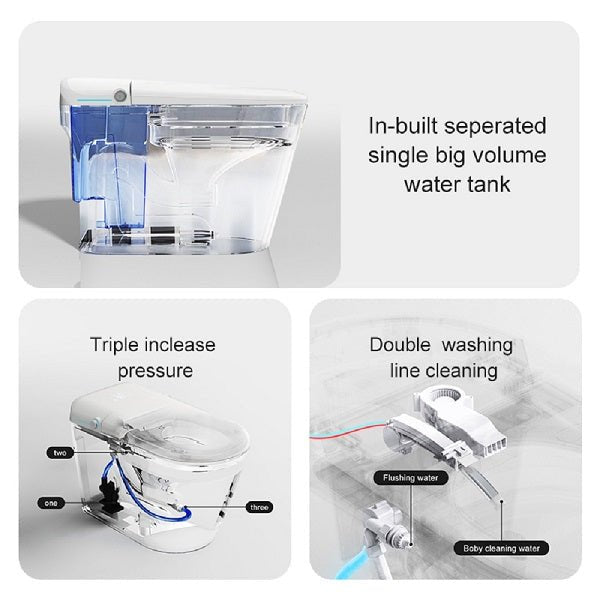 In-built seperated single big volume water tank

Triple inclease pressure

two

one

three

Double washing line cleaning

Flushing water

Boby cleaning water