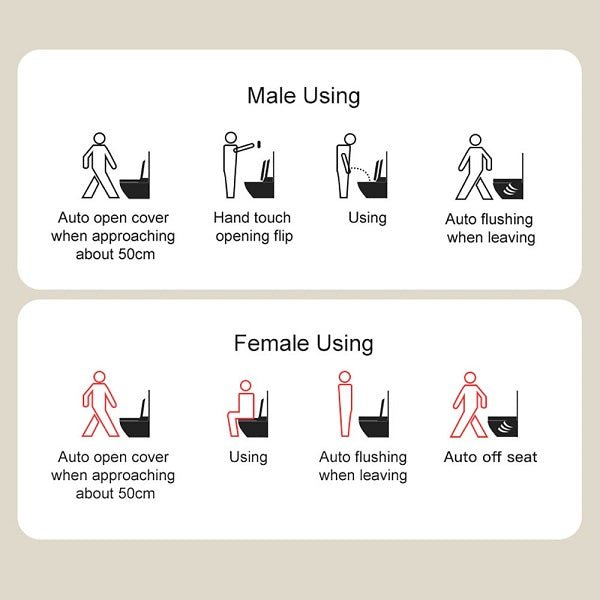 Male Using

Auto open cover when approaching about 50cm

Hand touch opening flip

Using

Auto flushing when leaving

Female Using

Auto open cover when approaching about 50cm

Using

Auto flushing when leaving

Auto off seat