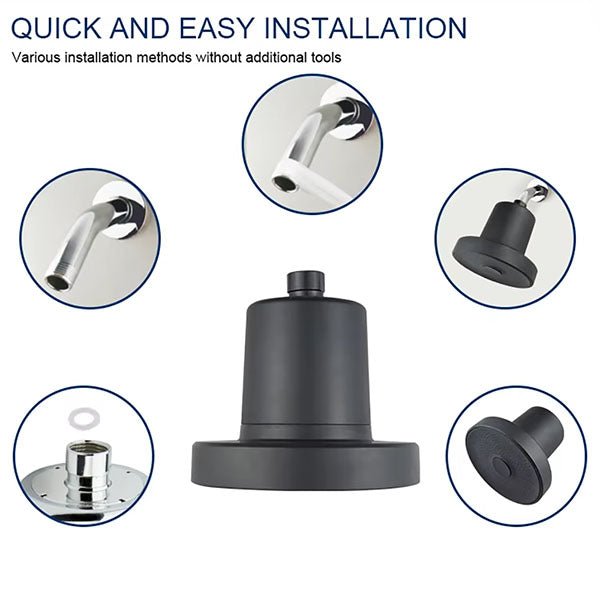 QUICK AND EASY INSTALLATION

Various installation methods without additional tools