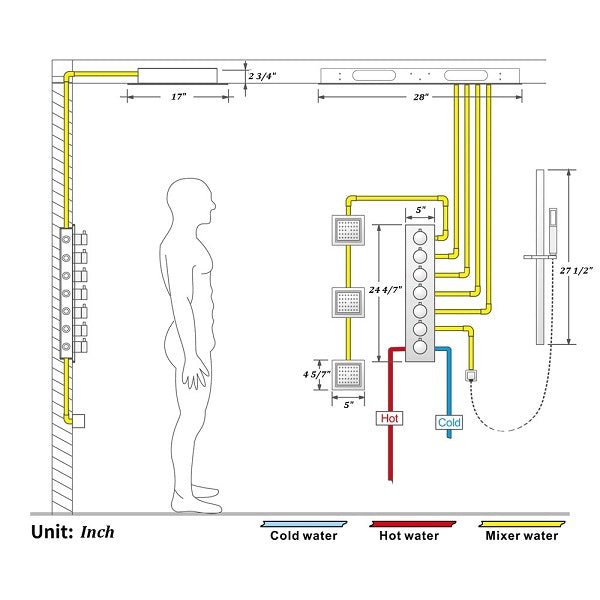 2 3/4"
17"
28"
5"
24 4/7"
27 1/2"
4 5/7"
5"
Hot
Cold
Unit: Inch
Cold water
Hot water
Mixer water