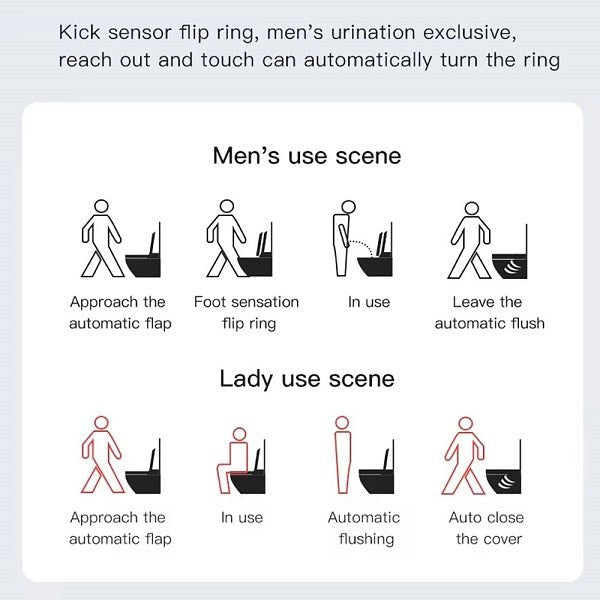 Kick sensor flip ring, men's urination exclusive, reach out and touch can automatically turn the ring

Men's use scene

Approach the automatic flap

Foot sensation flip ring

In use

Leave the automatic flush

Lady use scene

Approach the automatic flap

In use

Automatic flushing

Auto close the cover