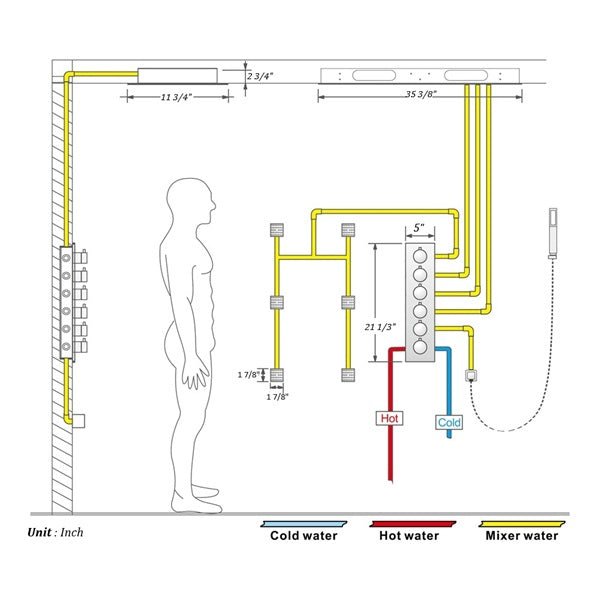 2 3/4"

11 3/4"

35 3/8"

5"

21 1/3"

1 7/8"

1 7/8"

Hot

Cold

Unit : Inch

Cold water

Hot water

Mixer water