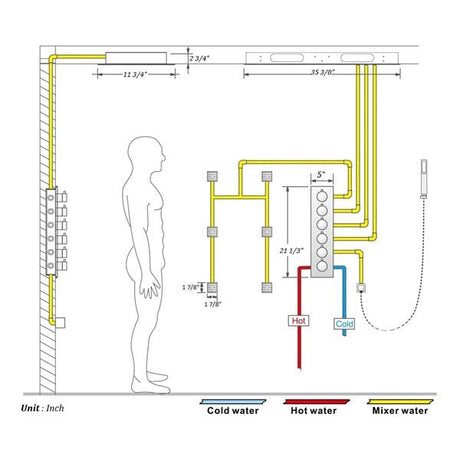 2 3/4"

11 3/4"

35 3/8"

5"

21 1/3"

1 7/8"

1 7/8"

Hot

Cold

Unit : Inch

Cold water

Hot water

Mixer water