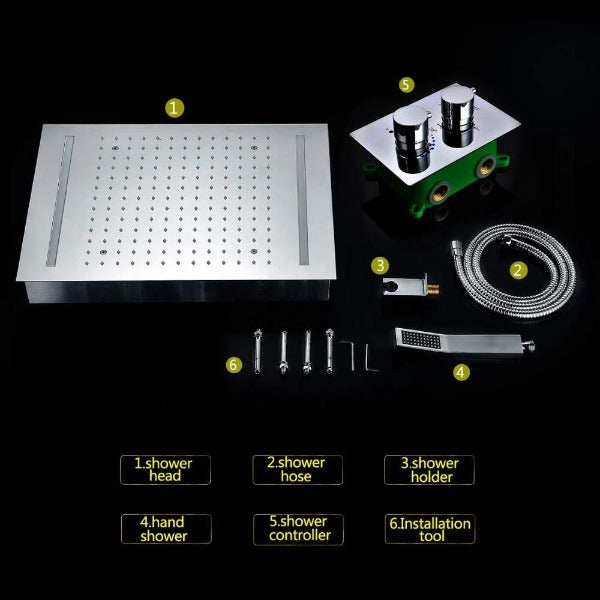 1

5

3

2

6

4

1.shower head

2.shower hose

3.shower holder

4.hand shower

5.shower controller

6.Installation tool