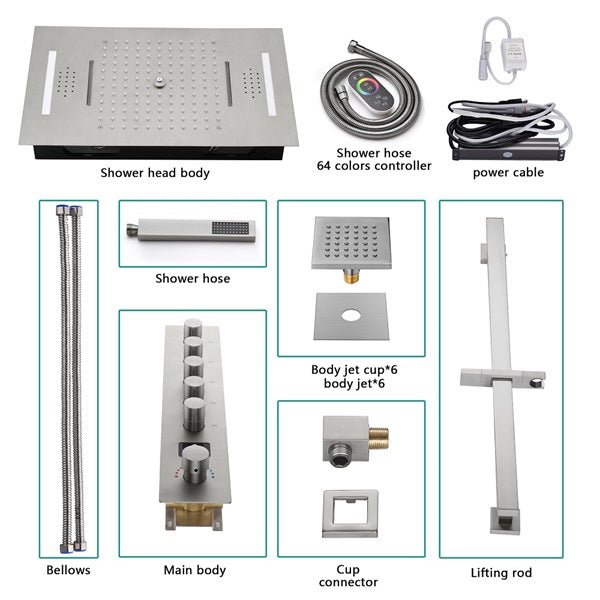 Shower head body

Shower hose
64 colors controller

power cable

Shower hose

Body jet cup*6
body jet*6

Bellows

Main body

Cup
connector

Lifting rod