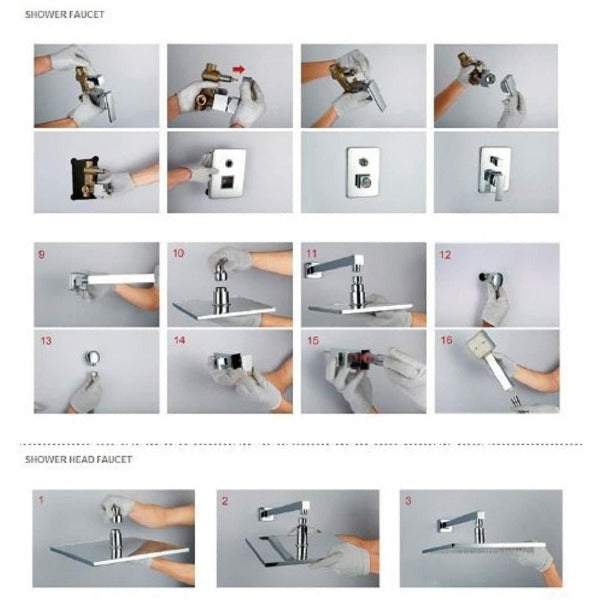 SHOWER FAUCET

9

10

11

12

13

14

15

16

SHOWER HEAD FAUCET

1

2

3