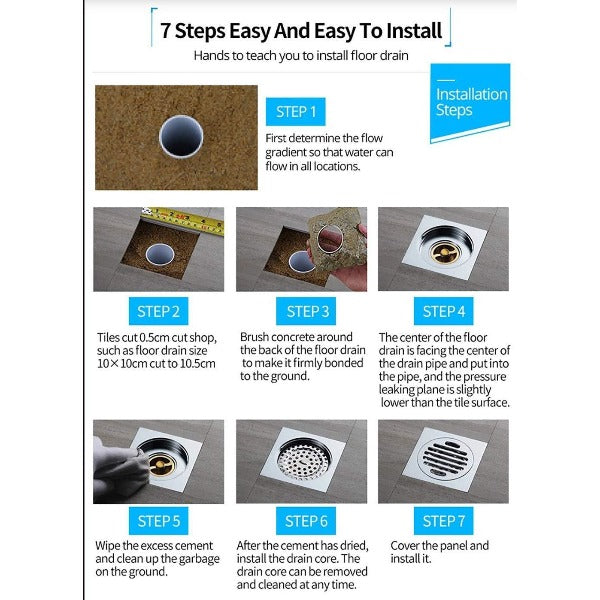 7 Steps Easy And Easy To Install

Hands to teach you to install floor drain

Installation Steps

STEP 1

First determine the flow gradient so that water can flow in all locations.

STEP 2

Tiles cut 0.5cm cut shop, such as floor drain size 10×10cm cut to 10.5cm

STEP 3

Brush concrete around the back of the floor drain to make it firmly bonded to the ground.

STEP 4

The center of the floor drain is facing the center of the drain pipe and put into the pipe, and the pressure leaking plane is slightly lower than the tile surface.

STEP 5

Wipe the excess cement and clean up the garbage on the ground.

STEP 6

After the cement has dried, install the drain core. The drain core can be removed and cleaned at any time.

STEP 7

Cover the panel and install it.