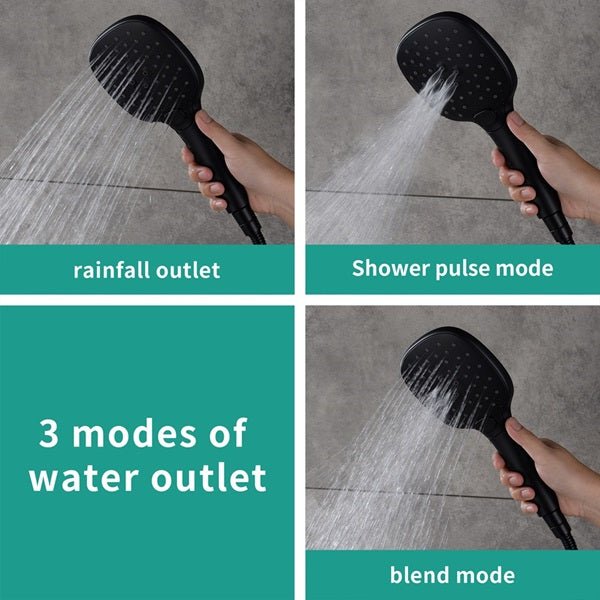 rainfall outlet

Shower pulse mode

3 modes of water outlet

blend mode