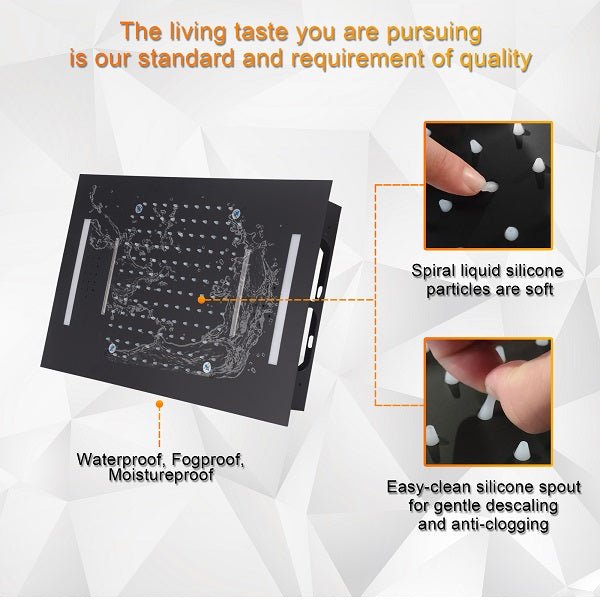 The living taste you are pursuing
is our standard and requirement of quality

Spiral liquid silicone particles are soft

Waterproof, Fogproof, Moistureproof

Easy-clean silicone spout for gentle descaling and anti-clogging