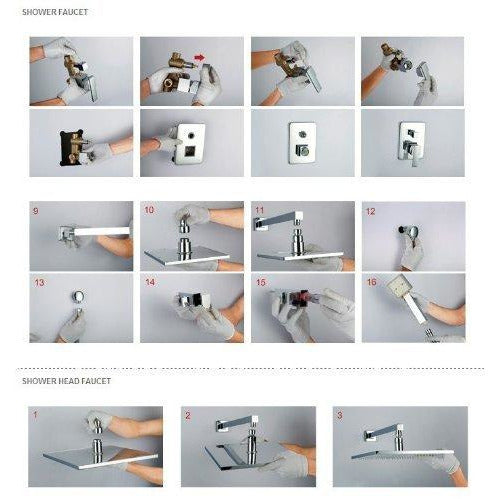 SHOWER FAUCET

9
10
11
12
13
14
15
16

SHOWER HEAD FAUCET

1
2
3