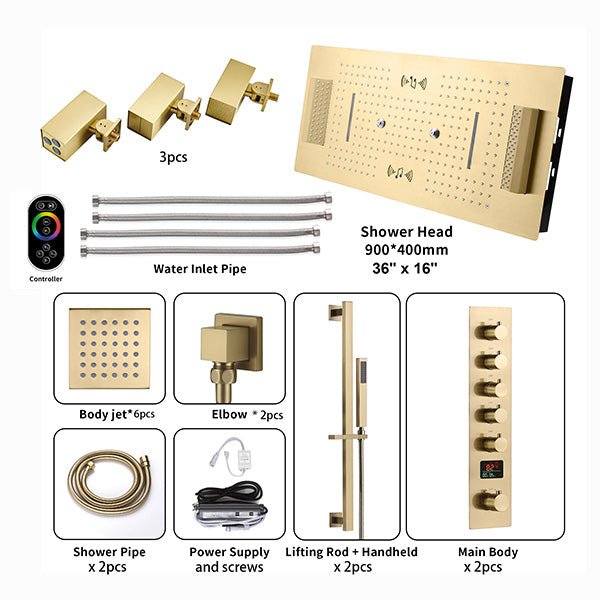 3pcs

Controller

Water Inlet Pipe

Shower Head
900*400mm
36" x 16"

Body jet*6pcs

Elbow * 2pcs

Shower Pipe
x 2pcs

Power Supply
and screws

Lifting Rod + Handheld
x 2pcs

Main Body
x 2pcs